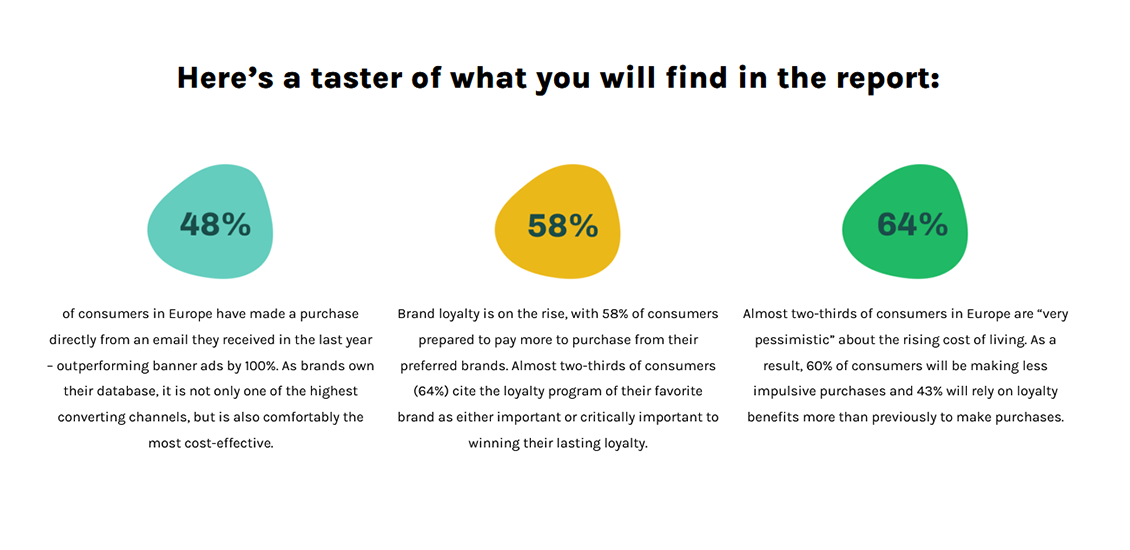 Here's a taster of what you will find in the report:

48%

of consumers in Europe have made a purchase directly from an email they received in the last year – outperforming banner ads by 100%. As brands own their database, it is not only one of the highest converting channels, but is also comfortably the most cost-effective.

58%

Brand loyalty is on the rise, with 58% of consumers prepared to pay more to purchase from their preferred brands. Almost two-thirds of consumers (64%) cite the loyalty program of their favorite brand as either important or critically important to winning their lasting loyalty.

64%

Almost two-thirds of consumers in Europe are "very pessimistic" about the rising cost of living. As a result, 60% of consumers will be making less impulsive purchases and 43% will rely on loyalty benefits more than previously to make purchases.