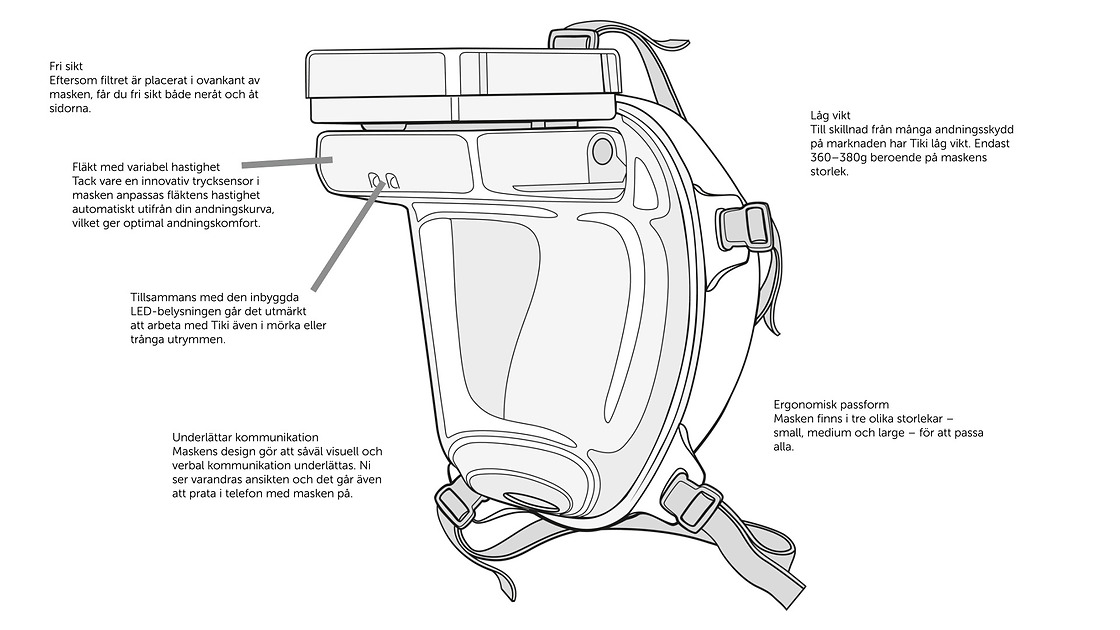 Fri sikt
Eftersom filtret är placerat i ovankant av masken, får du fri sikt både neråt och åt sidorna.

Fläkt med variabel hastighet
Tack vare en innovativ trycksensor i masken anpassas fläktens hastighet automatiskt utifrån din andningskurva, vilket ger optimal andningskomfort.

Tillsammans med den inbyggda LED-belysningen går det utmärkt att arbeta med Tiki även i mörka eller trånga utrymmen.

Underlättar kommunikation
Maskens design gör att såväl visuell och verbal kommunikation underlättas. Ni ser varandras ansikten och det går även att prata i telefon med masken på.

Låg vikt
Till skillnad från många andningsskydd på marknaden har Tiki låg vikt. Endast 360–380g beroende på maskens storlek.

Ergonomisk passform
Masken finns i tre olika storlekar – small, medium och large – för att passa alla.